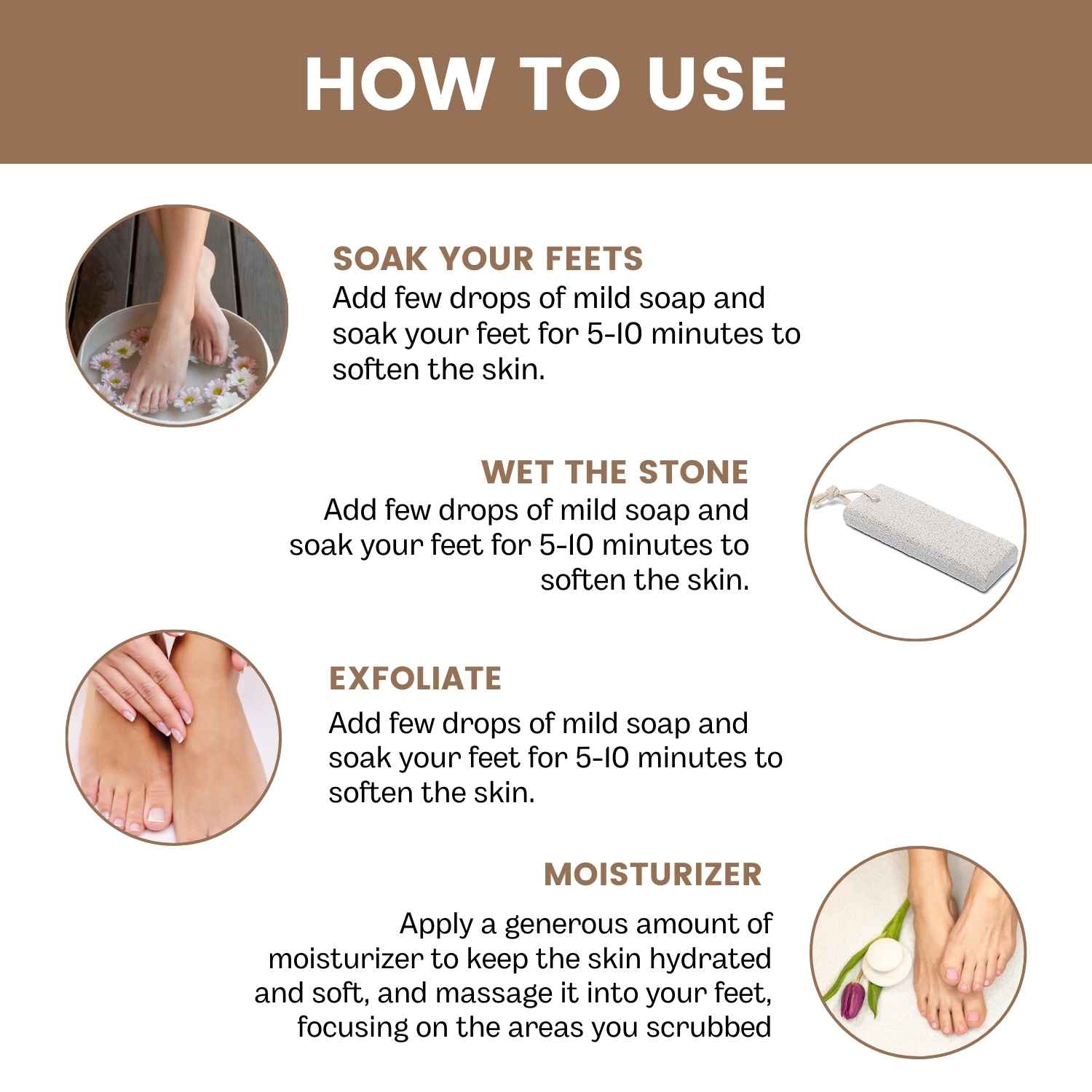 HOW TO USE

SOAK YOUR FEETS
Add few drops of mild soap and soak your feet for 5-10 minutes to soften the skin.

WET THE STONE
Add few drops of mild soap and soak your feet for 5-10 minutes to soften the skin.

EXFOLIATE
Add few drops of mild soap and soak your feet for 5-10 minutes to soften the skin.

MOISTURIZER
Apply a generous amount of moisturizer to keep the skin hydrated and soft, and massage it into your feet, focusing on the areas you scrubbed