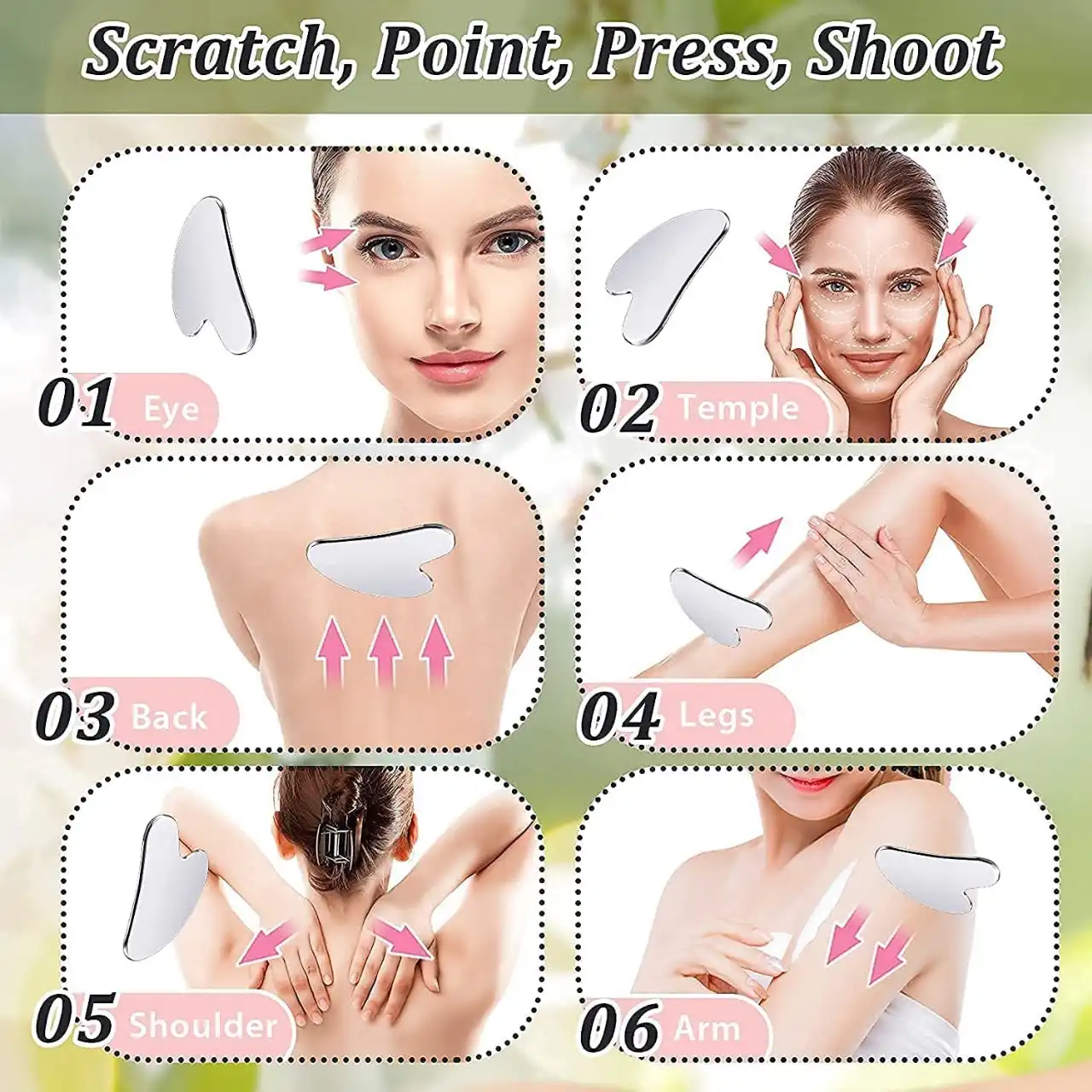 Scratch, Point, Press, Shoot

01 Eye

02 Temple

03 Back

04 Legs

05 Shoulder

06 Arm